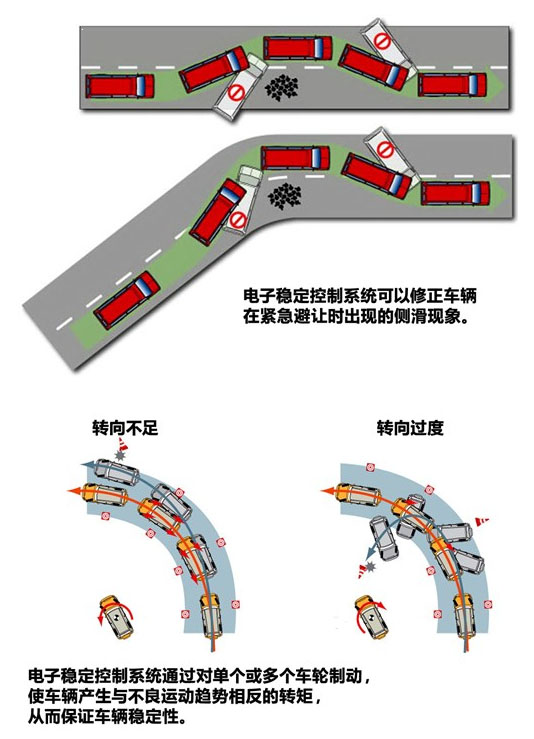 电子稳定控制系统可以修正车辆在紧急避让时出现的侧滑现象。

转向不足

转向过度

电子稳定控制系统通过对单个或多个车轮制动，使车辆产生与不良运动趋势相反的转矩，从而保证车辆稳定性。